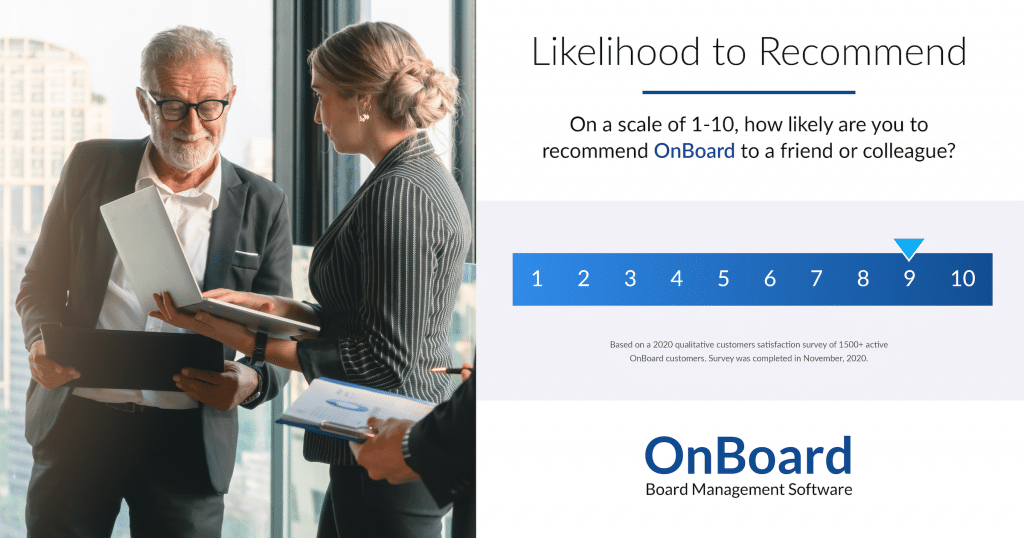 Likelihood to Recommend

On a scale of 1-10, how likely are you to recommend OnBoard to a friend or colleague?

1 2 3 4 5 6 7 8 9 10

Based on a 2020 qualitative customers satisfaction survey of 1500+ active OnBoard customers. Survey was completed in November, 2020.

OnBoard
Board Management Software